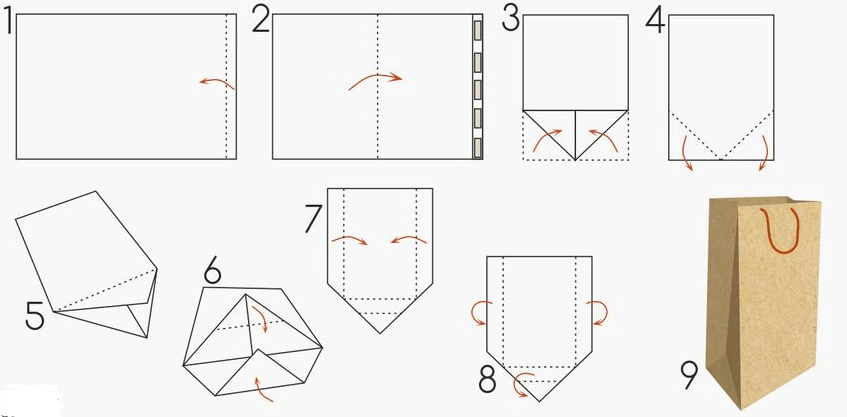 1
2
3
4
5
6
7
8
9